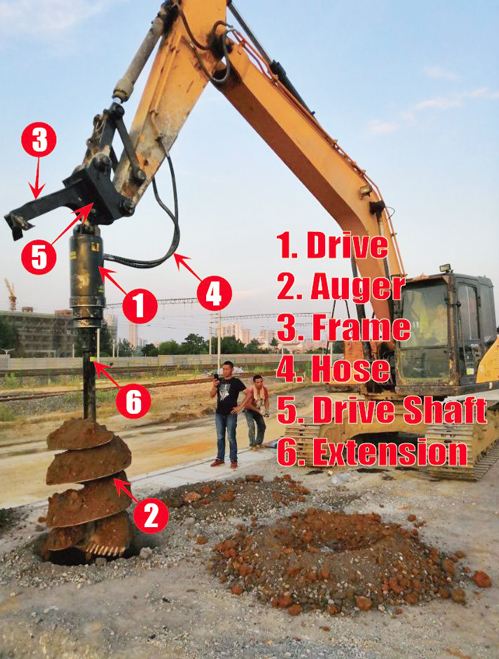 3
5
1
4
6
2

1. Drive
2. Auger
3. Frame
4. Hose
5. Drive Shaft
6. Extension